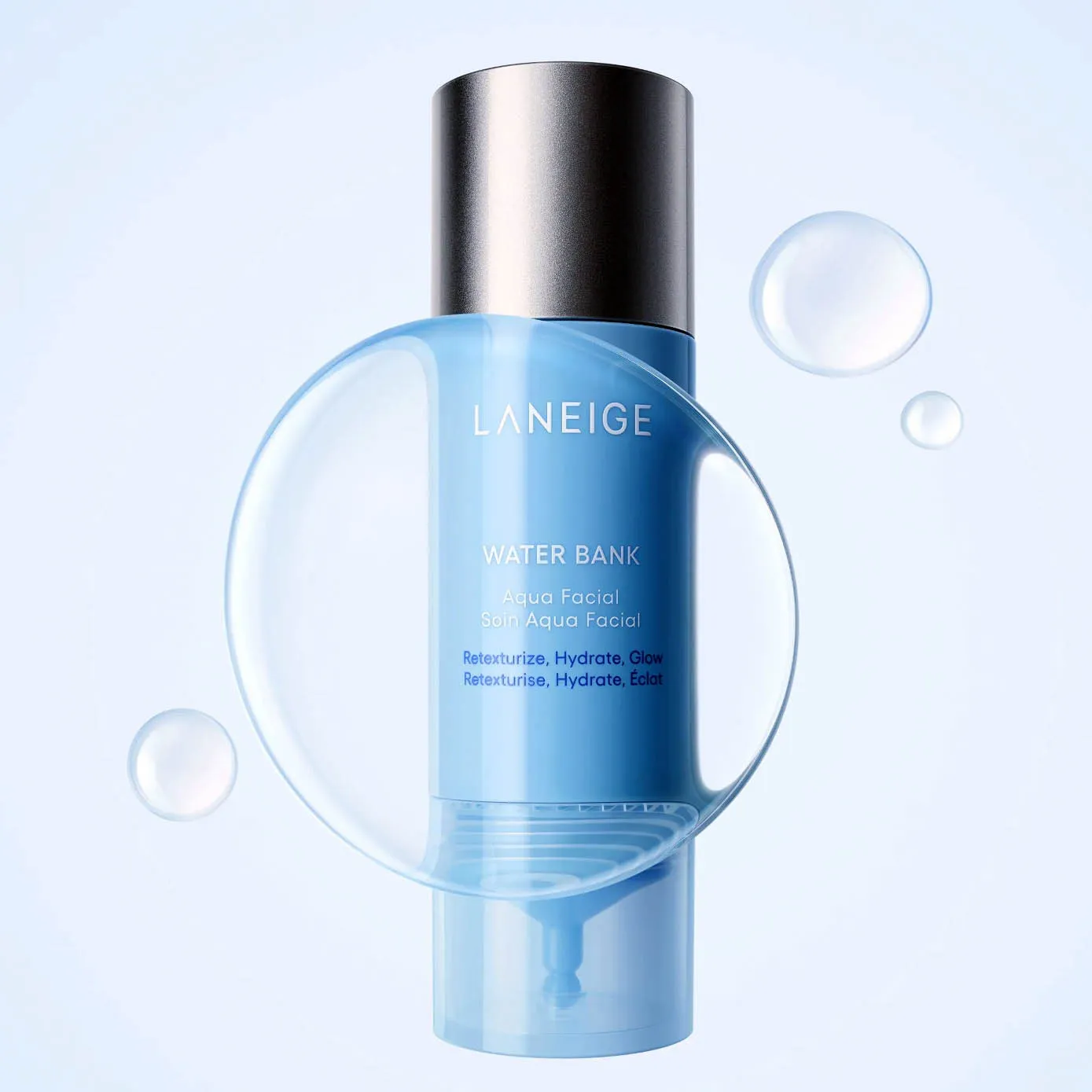 LANEIGE

WATER BANK
Aqua Facial
Soin Aqua Facial

Retexturize, Hydrate, Glow
Retexturise, Hydrate, Éclat